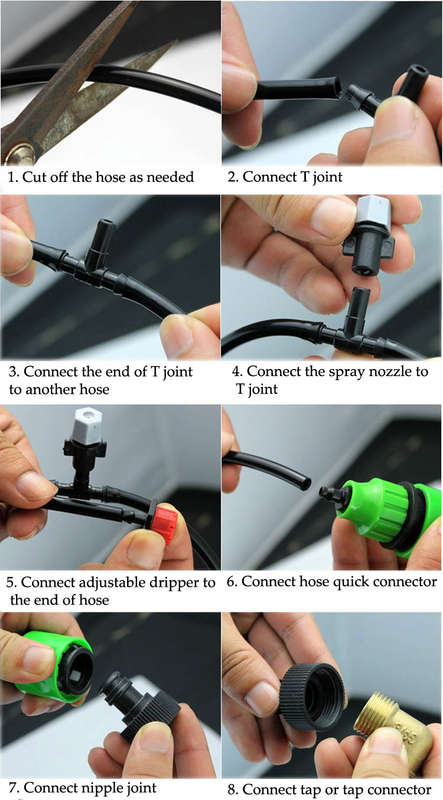 1. Cut off the hose as needed

2. Connect T joint

3. Connect the end of T joint to another hose

4. Connect the spray nozzle to T joint

5. Connect adjustable dripper to the end of hose

6. Connect hose quick connector

7. Connect nipple joint

8. Connect tap or tap connector