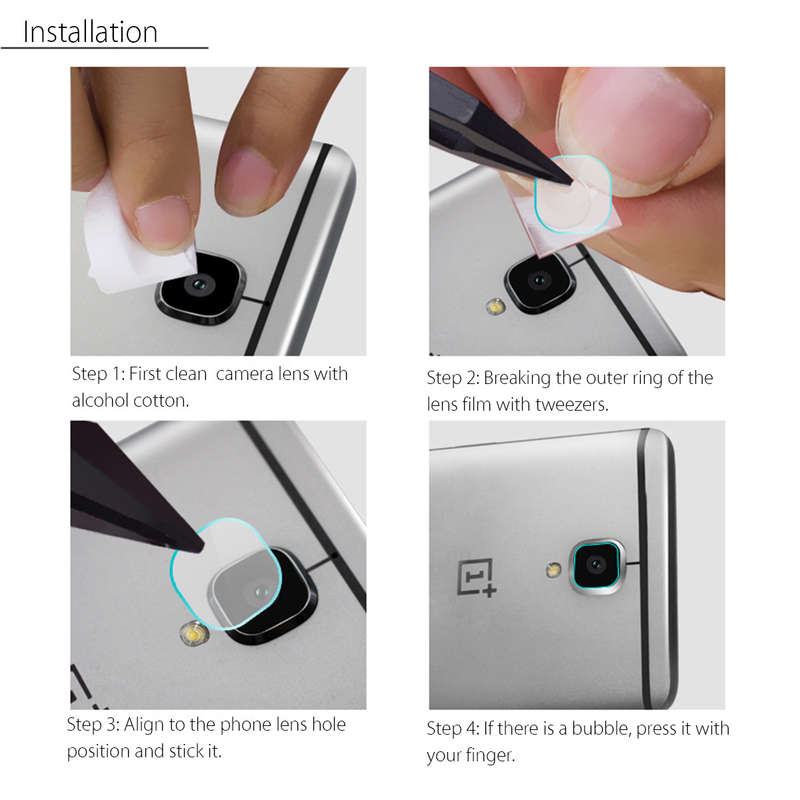 Installation

Step 1: First clean  camera lens with alcohol cotton.

Step 2: Breaking the outer ring of the lens film with tweezers.

Step 3: Align to the phone lens hole position and stick it.

Step 4: If there is a bubble, press it with your finger.