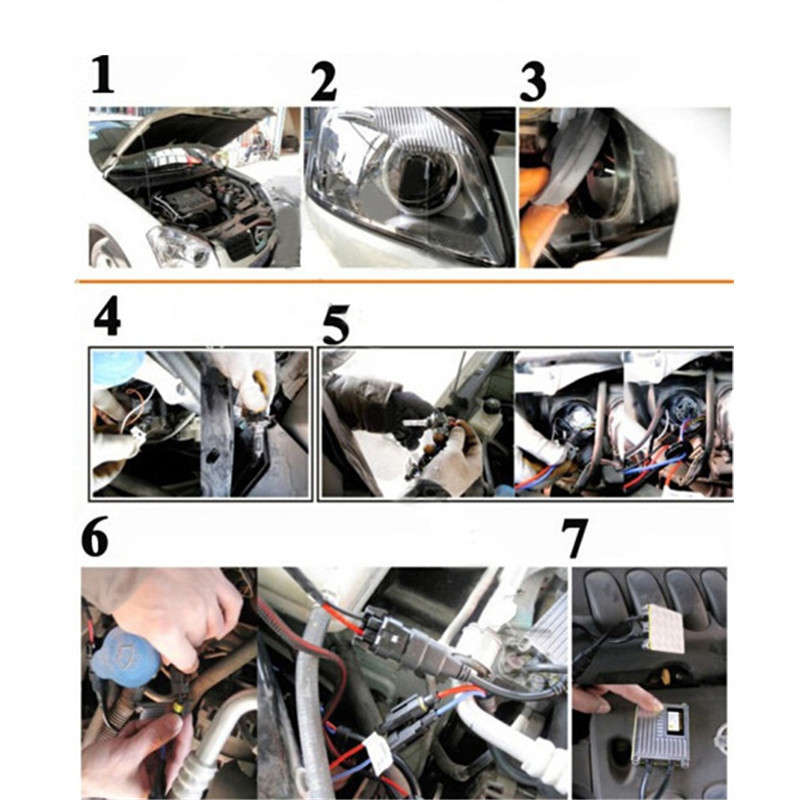 1
2
3
4
5
6
7