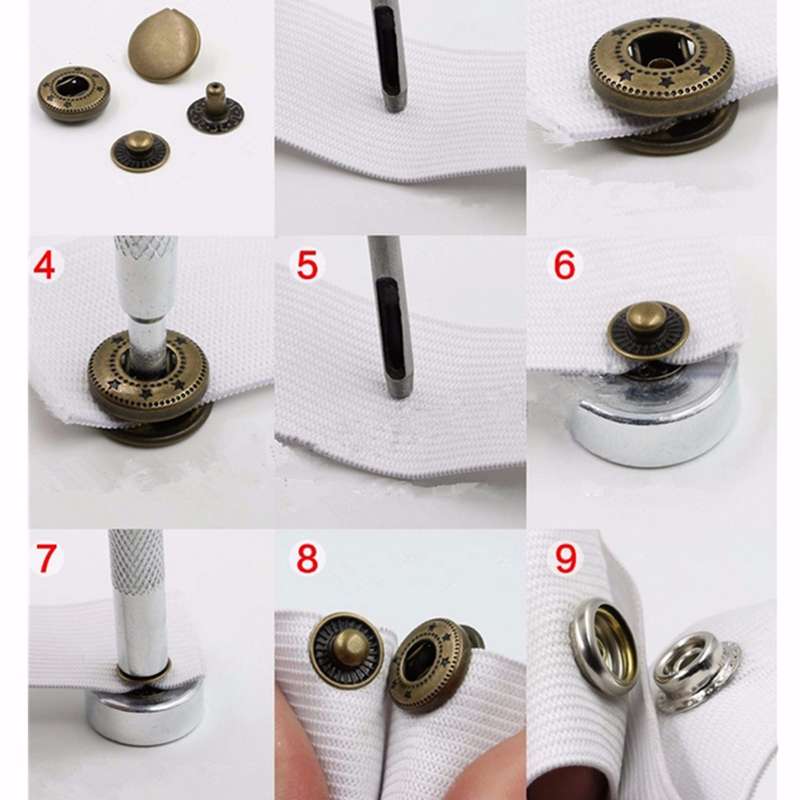 4

5

6

7

8

9