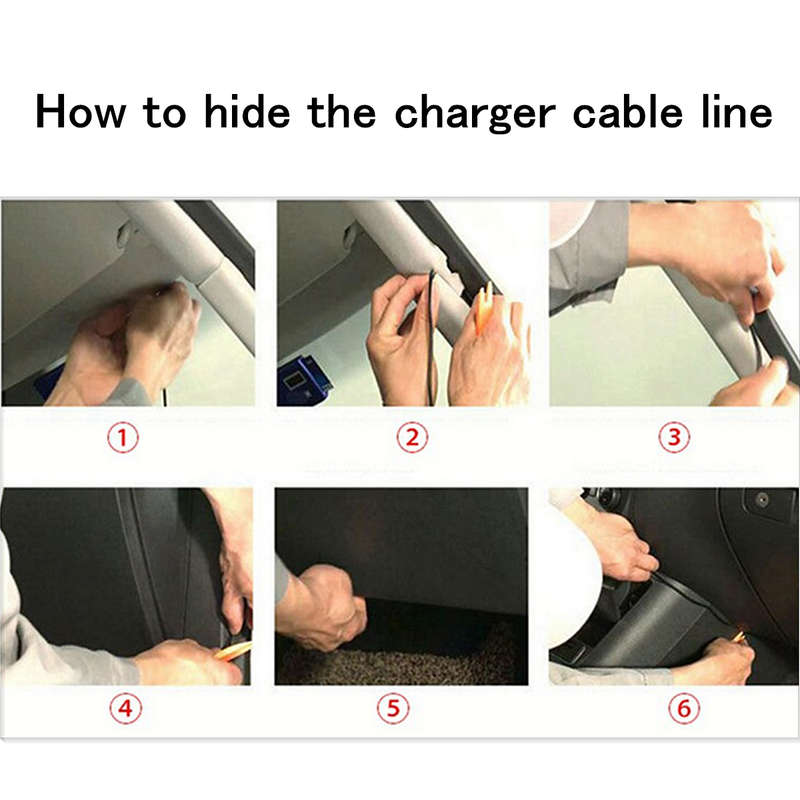 How to hide the charger cable line

①

②

③

④

⑤

⑥