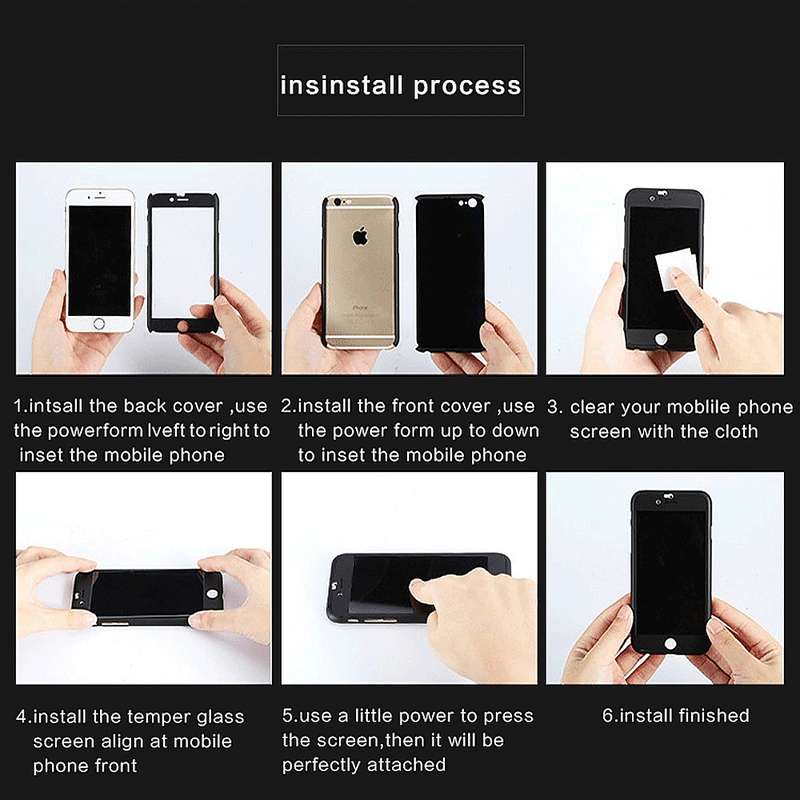 insinstall process

iPhone

1.intsall the back cover ,use the powerform lveft to right to inset the mobile phone

2.install the front cover ,use the power form up to down to inset the mobile phone

3. clear your moblile phone screen with the cloth

4.install the temper glass screen align at mobile phone front

5.use a little power to press the screen,then it will be perfectly attached

6.install finished