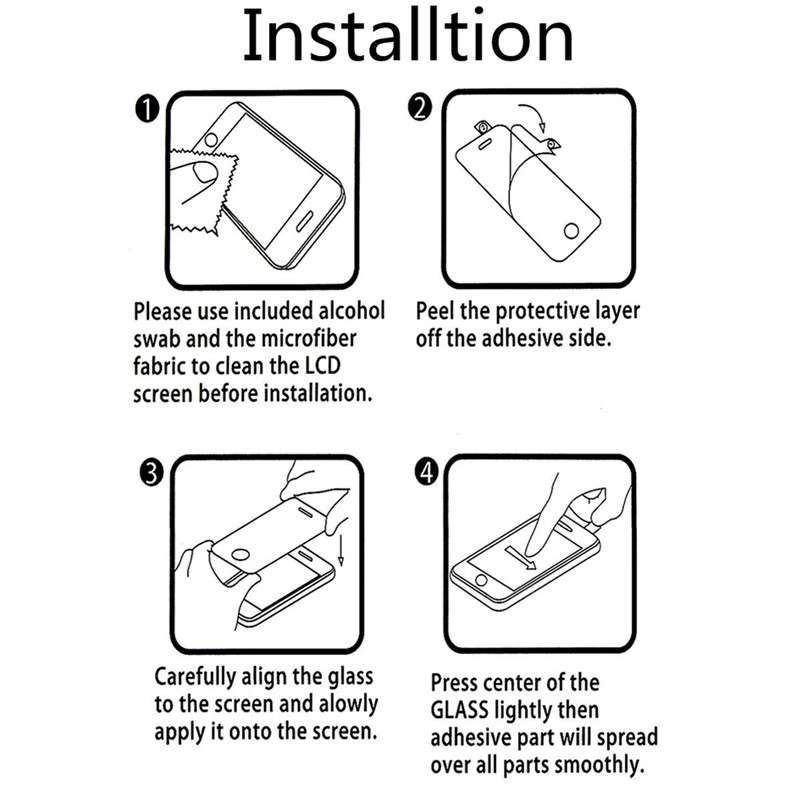 Installtion

1

Please use included alcohol swab and the microfiber fabric to clean the LCD screen before installation.

2

Peel the protective layer off the adhesive side.

3

Carefully align the glass to the screen and alowly apply it onto the screen.

4

Press center of the GLASS lightly then adhesive part will spread over all parts smoothly.