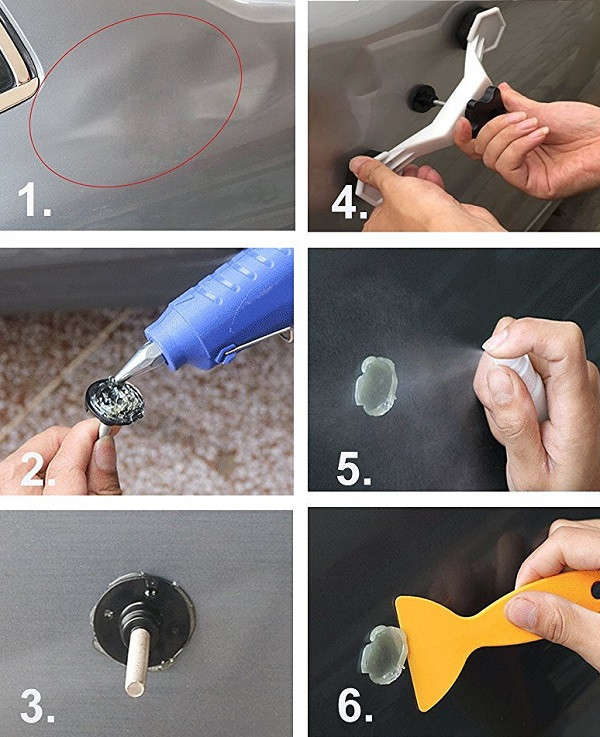 1.

2.

3.

4.

5.

6.