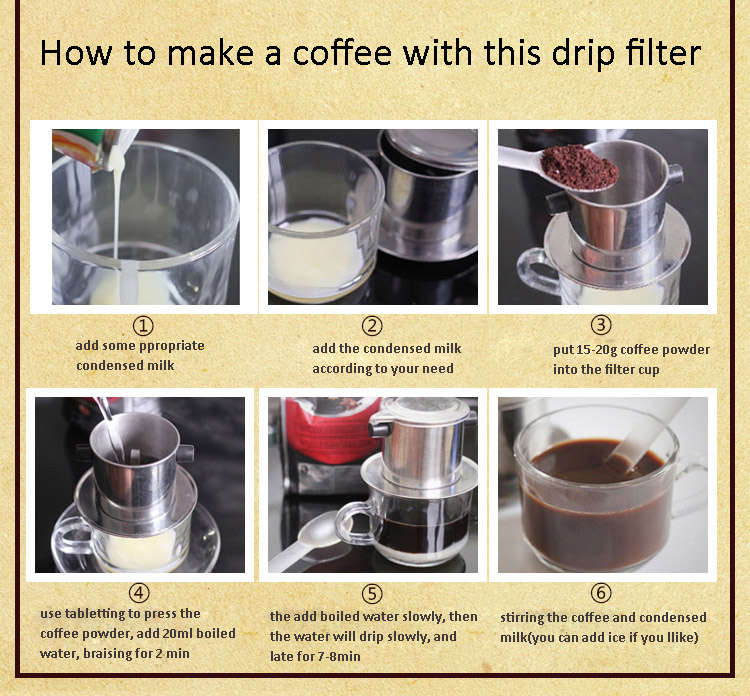 How to make a coffee with this drip filter

①
add some ppropriate condensed milk

②
add the condensed milk according to your need

③
put 15-20g coffee powder into the filter cup

④
use tabletting to press the coffee powder, add 20ml boiled water, braising for 2 min

⑤
the add boiled water slowly, then the water will drip slowly, and late for 7-8min

⑥
stirring the coffee and condensed milk(you can add ice if you llike)