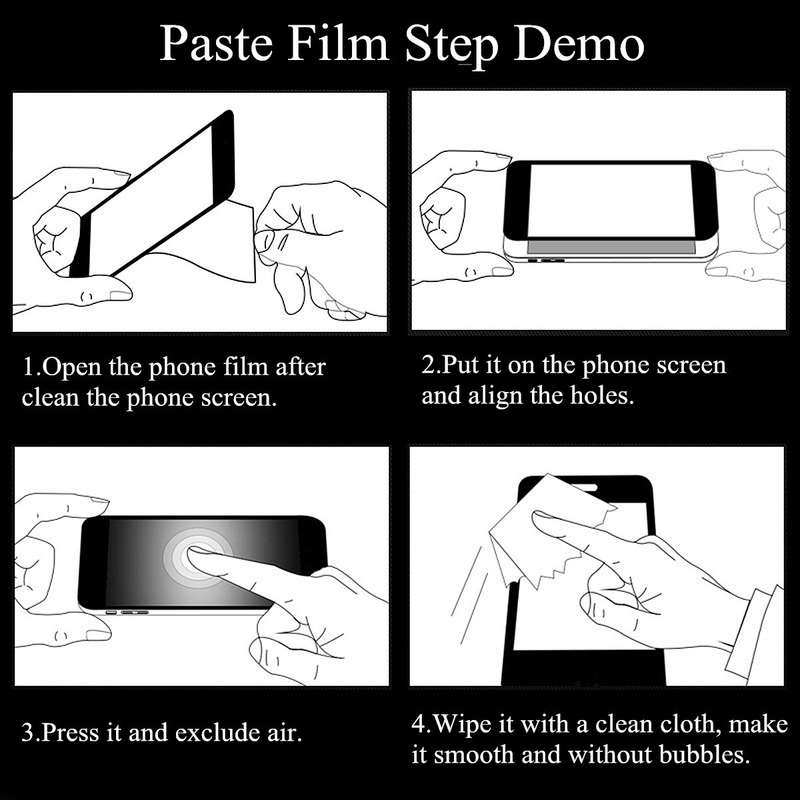 Paste Film Step Demo

1.Open the phone film after clean the phone screen.

2.Put it on the phone screen and align the holes.

3.Press it and exclude air.

4.Wipe it with a clean cloth, make it smooth and without bubbles.