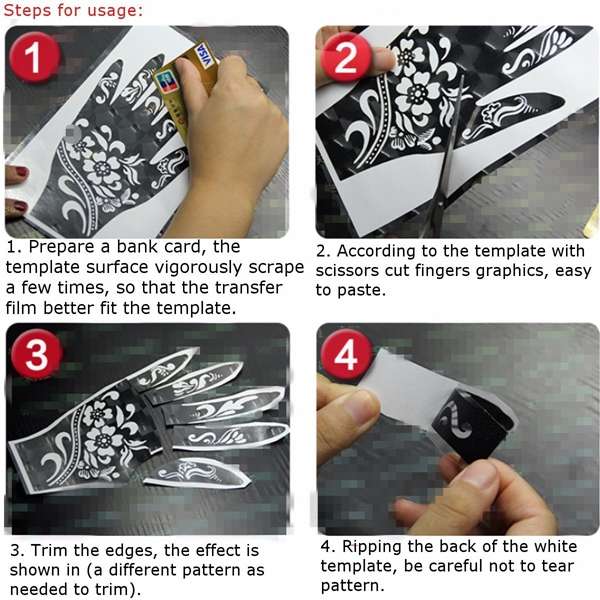 Steps for usage:

1

VISA

1. Prepare a bank card, the template surface vigorously scrape a few times, so that the transfer film better fit the template.

2

2. According to the template with scissors cut fingers graphics, easy to paste.

3

3. Trim the edges, the effect is shown in (a different pattern as needed to trim).

4

4. Ripping the back of the white template, be careful not to tear pattern.