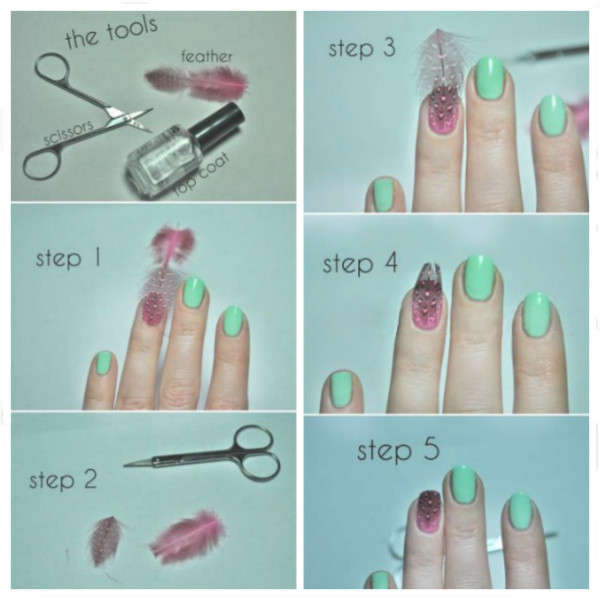 the tools

feather

scissors

top coat

step 1

step 2

step 3

step 4

step 5