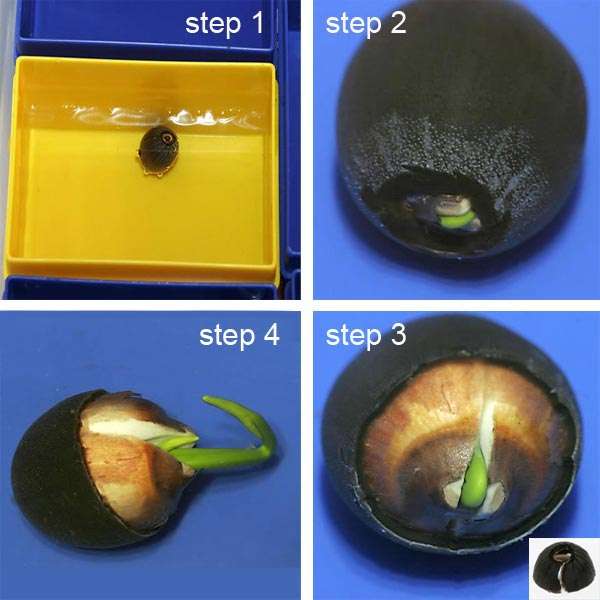 step 1

step 2

step 4

step 3