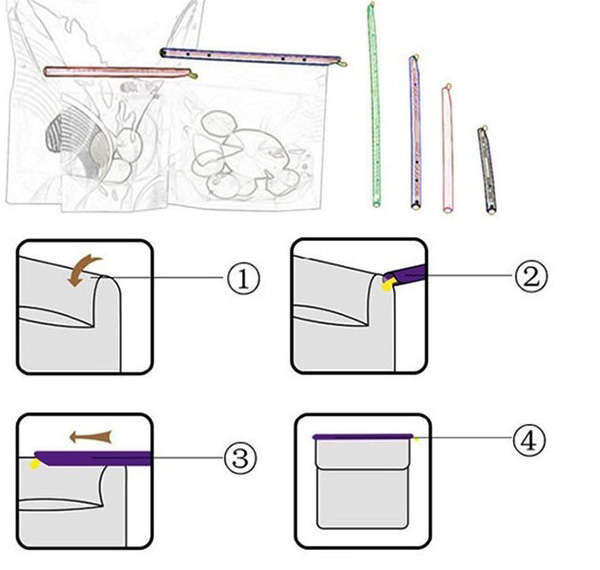 ①
②
③
④