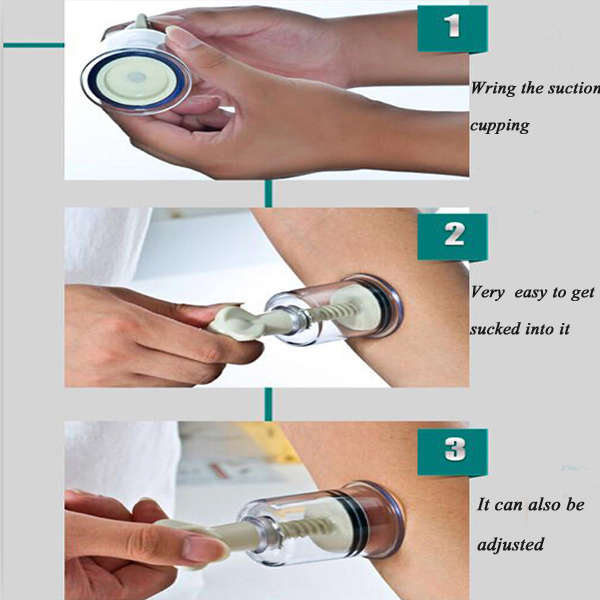 1

Wring the suction cupping

2

Very easy to get sucked into it

3

It can also be adjusted