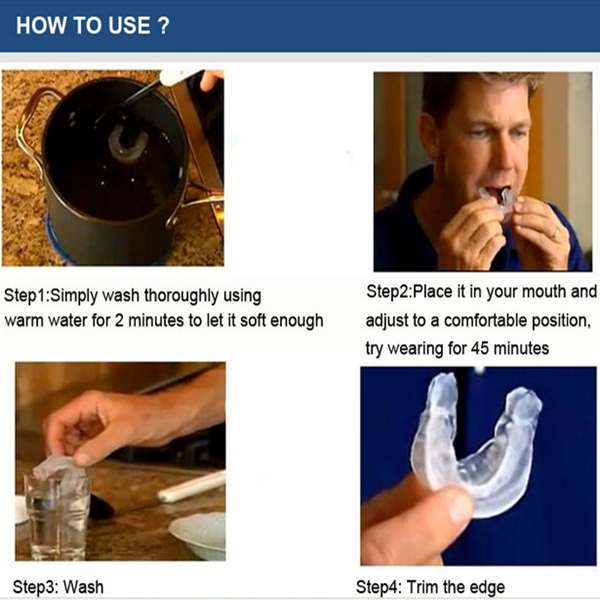 HOW TO USE ?

Step1:Simply wash thoroughly using warm water for 2 minutes to let it soft enough

Step2:Place it in your mouth and adjust to a comfortable position, try wearing for 45 minutes

Step3: Wash

Step4: Trim the edge