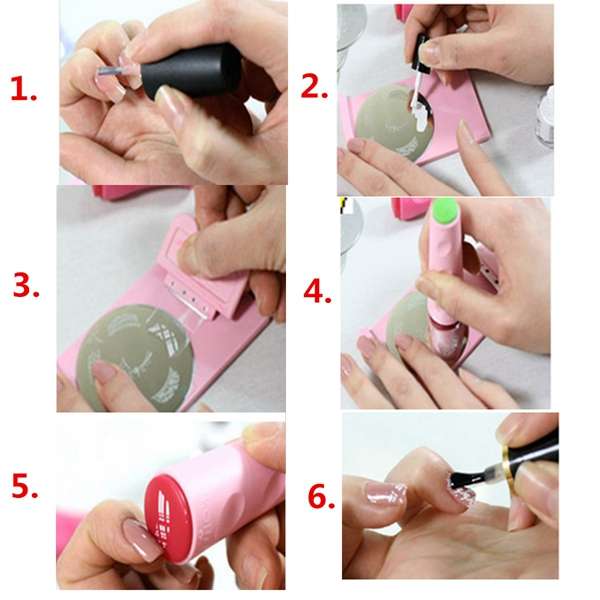 1.

2.

3.

4.

5.

6.