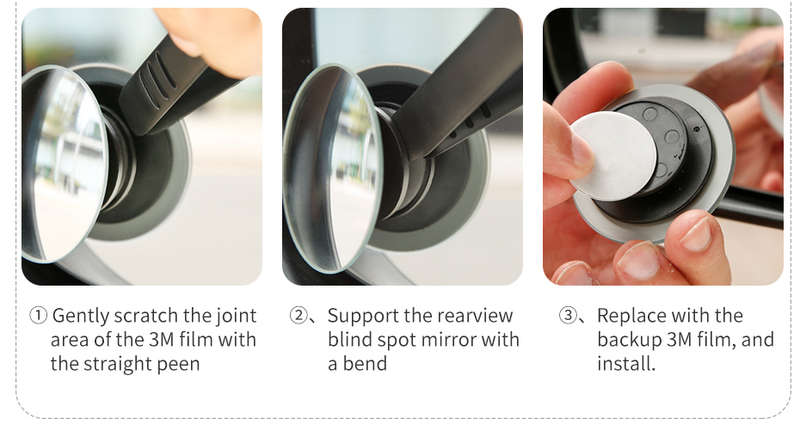 ① Gently scratch the joint area of the 3M film with the straight peen

②、Support the rearview blind spot mirror with a bend

③、Replace with the backup 3M film, and install.