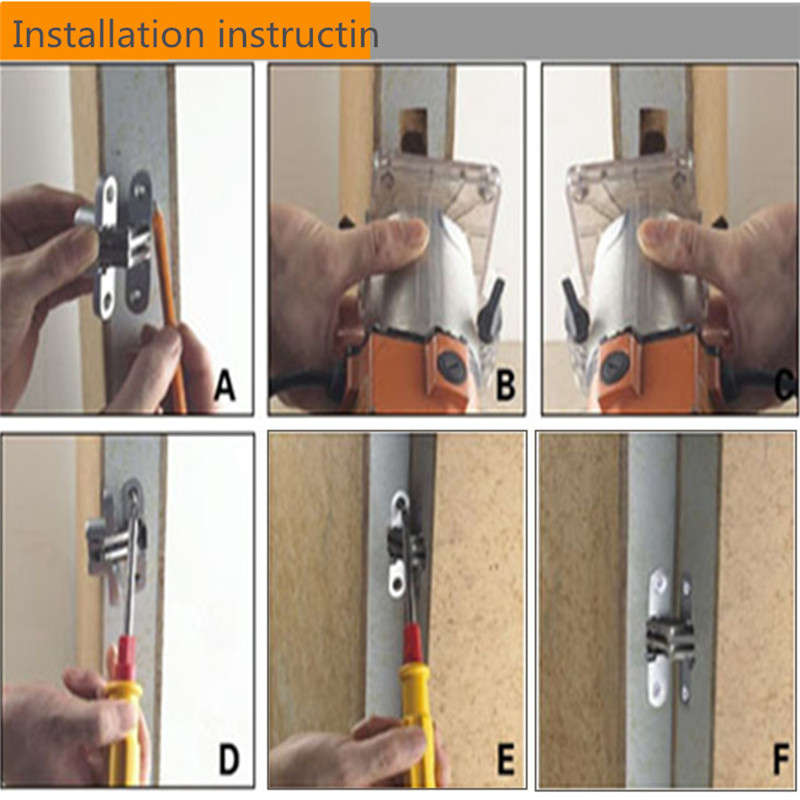 Installation instructin

A

B

C

D

E

F