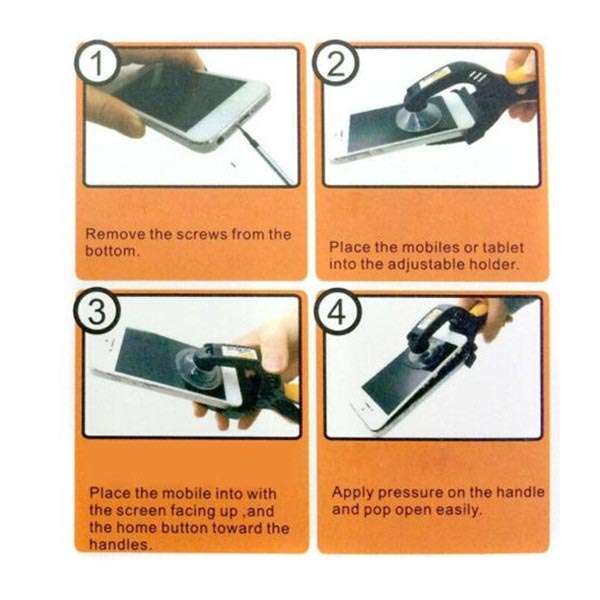 1

Remove the screws from the bottom.

2

Place the mobiles or tablet into the adjustable holder.

3

Place the mobile into with the screen facing up ,and the home button toward the handles.

4

Apply pressure on the handle and pop open easily.