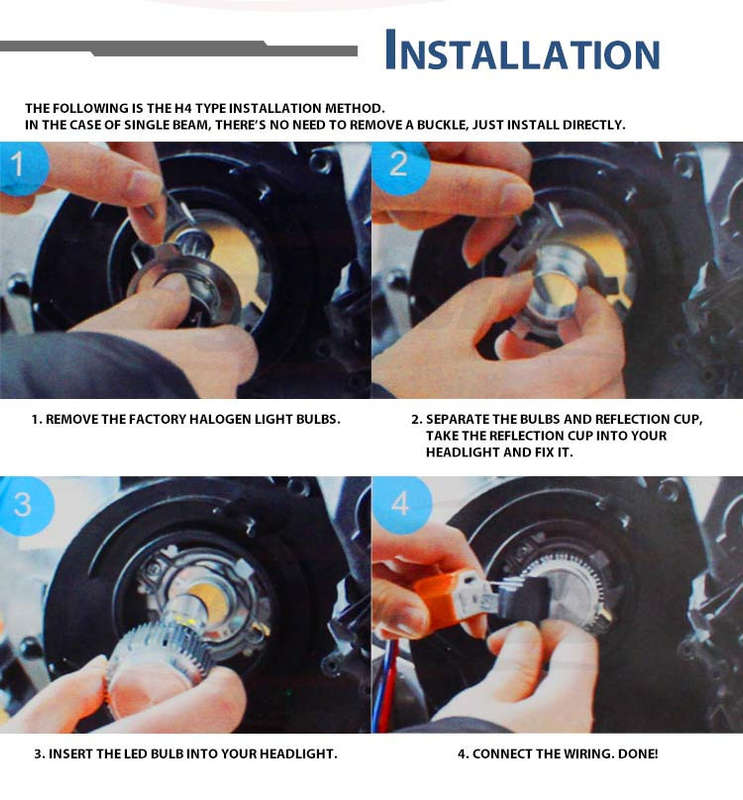 INSTALLATION

THE FOLLOWING IS THE H4 TYPE INSTALLATION METHOD.
IN THE CASE OF SINGLE BEAM, THERE'S NO NEED TO REMOVE A BUCKLE, JUST INSTALL DIRECTLY.

1

2

1. REMOVE THE FACTORY HALOGEN LIGHT BULBS.

2. SEPARATE THE BULBS AND REFLECTION CUP, TAKE THE REFLECTION CUP INTO YOUR HEADLIGHT AND FIX IT.

3

4

3. INSERT THE LED BULB INTO YOUR HEADLIGHT.

4. CONNECT THE WIRING. DONE!