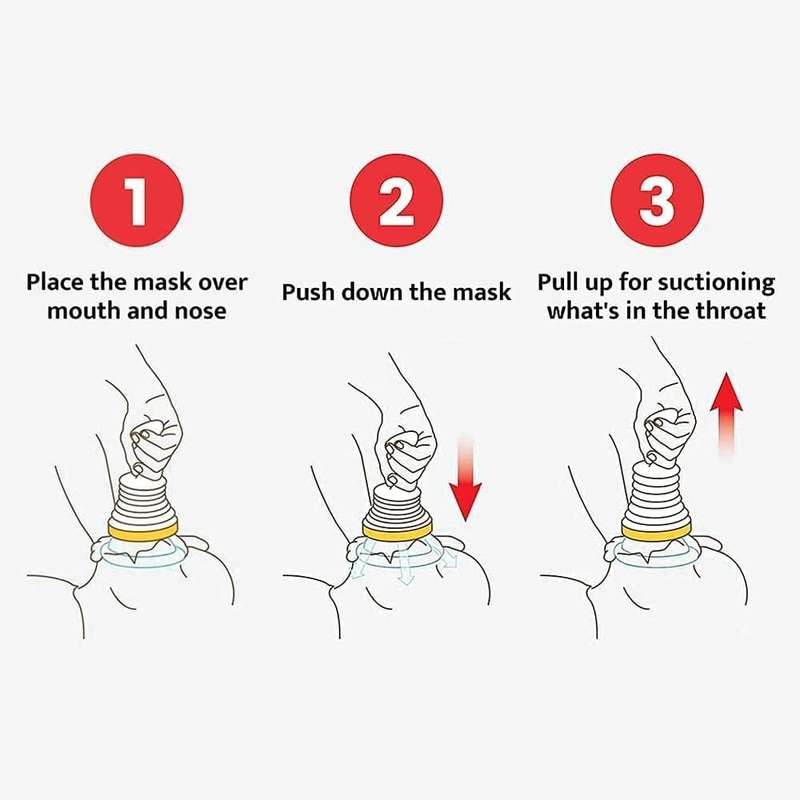 1

Place the mask over mouth and nose

2

Push down the mask

3

Pull up for suctioning what's in the throat