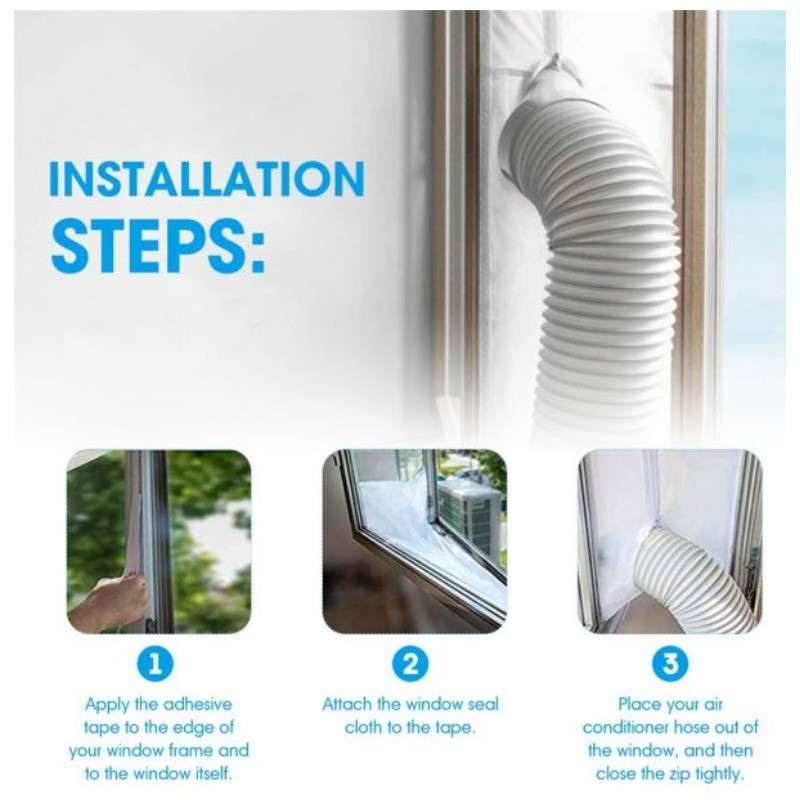 INSTALLATION STEPS:

1

Apply the adhesive tape to the edge of your window frame and to the window itself.

2

Attach the window seal cloth to the tape.

3

Place your air conditioner hose out of the window, and then close the zip tightly.