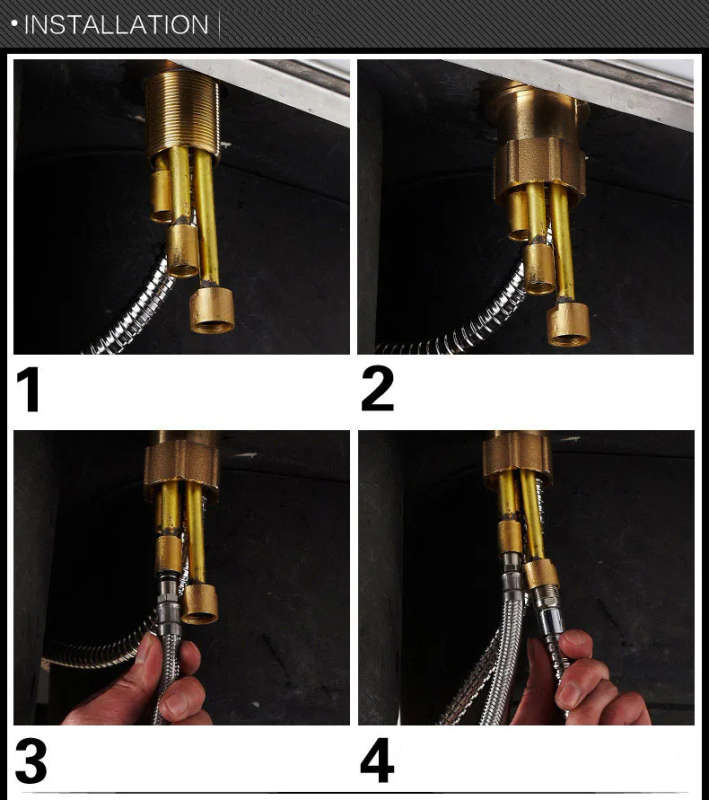 • INSTALLATION

1

2

3

4