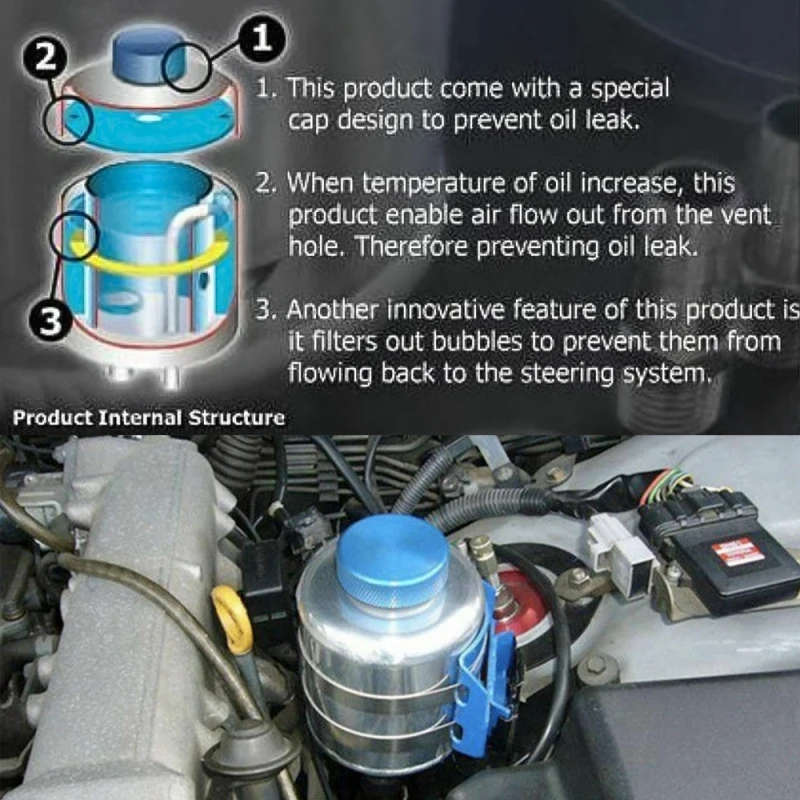 2

1

3

1. This product come with a special cap design to prevent oil leak.

2. When temperature of oil increase, this product enable air flow out from the vent hole. Therefore preventing oil leak.

3. Another innovative feature of this product is it filters out bubbles to prevent them from flowing back to the steering system.

Product Internal Structure