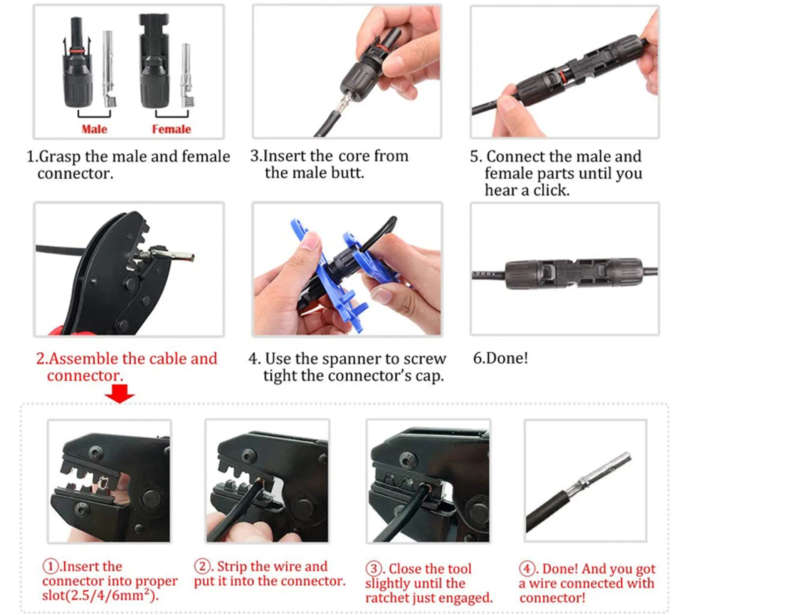 Male Female

1.Grasp the male and female connector.

3.Insert the core from the male butt.

5. Connect the male and female parts until you hear a click.

2.Assemble the cable and connector.

4. Use the spanner to screw tight the connector's cap.

6.Done!

①.Insert the connector into proper slot(2.5/4/6mm$^2$).

②. Strip the wire and put it into the connector.

③. Close the tool slightly until the ratchet just engaged.

④. Done! And you got a wire connected with connector!