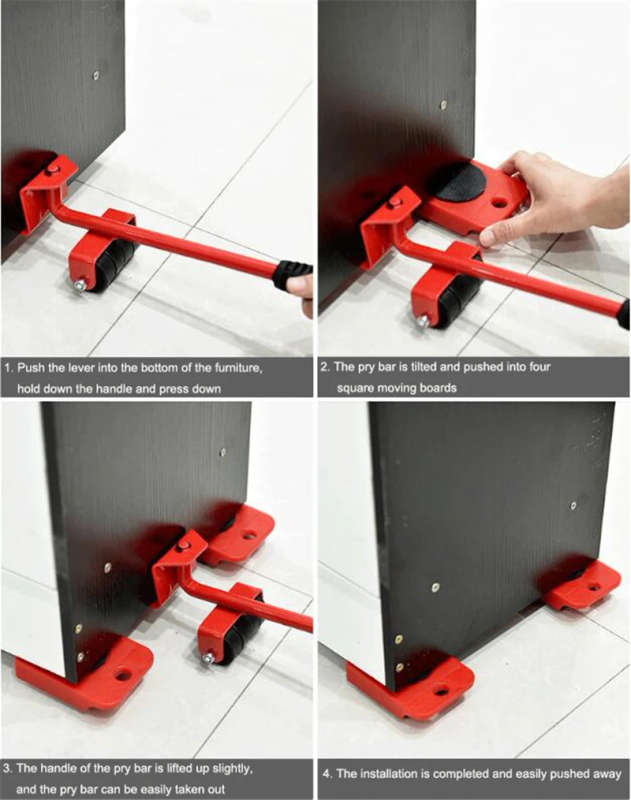 1. Push the lever into the bottom of the furniture, hold down the handle and press down

2. The pry bar is tilted and pushed into four square moving boards

3. The handle of the pry bar is lifted up slightly, and the pry bar can be easily taken out

4. The installation is completed and easily pushed away