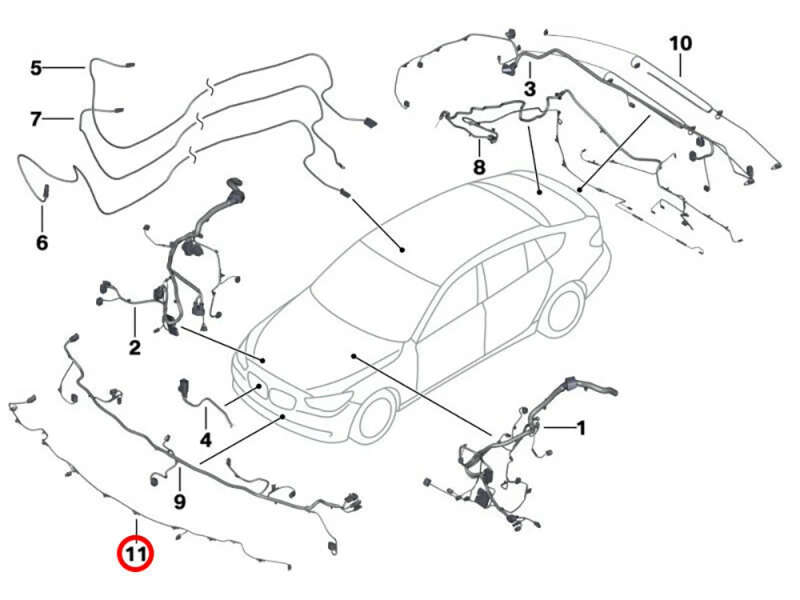 5
7
6
10
3
8
2
4
1
9
11