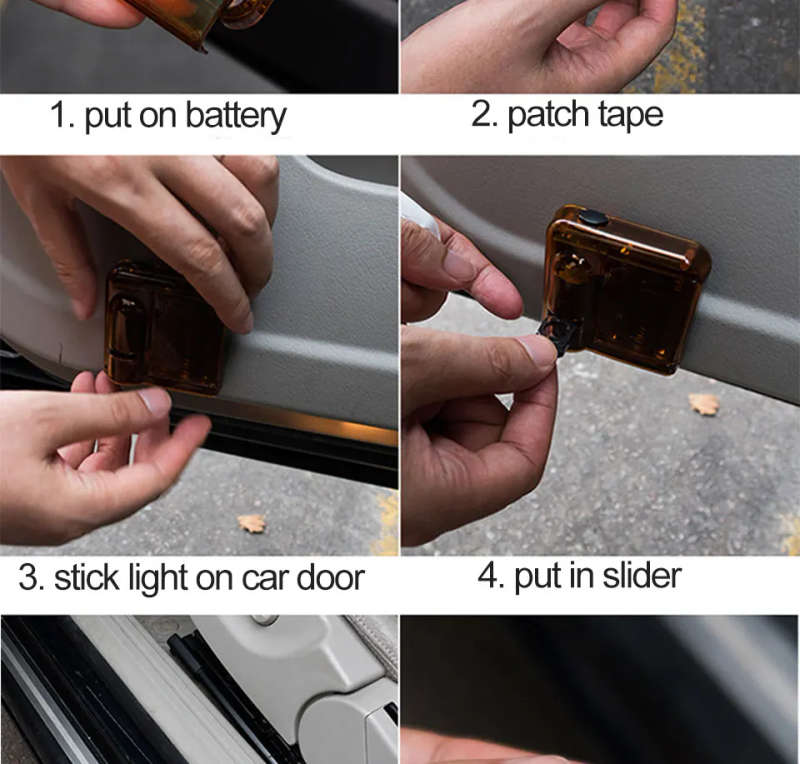 1. put on battery

2. patch tape

3. stick light on car door

4. put in slider