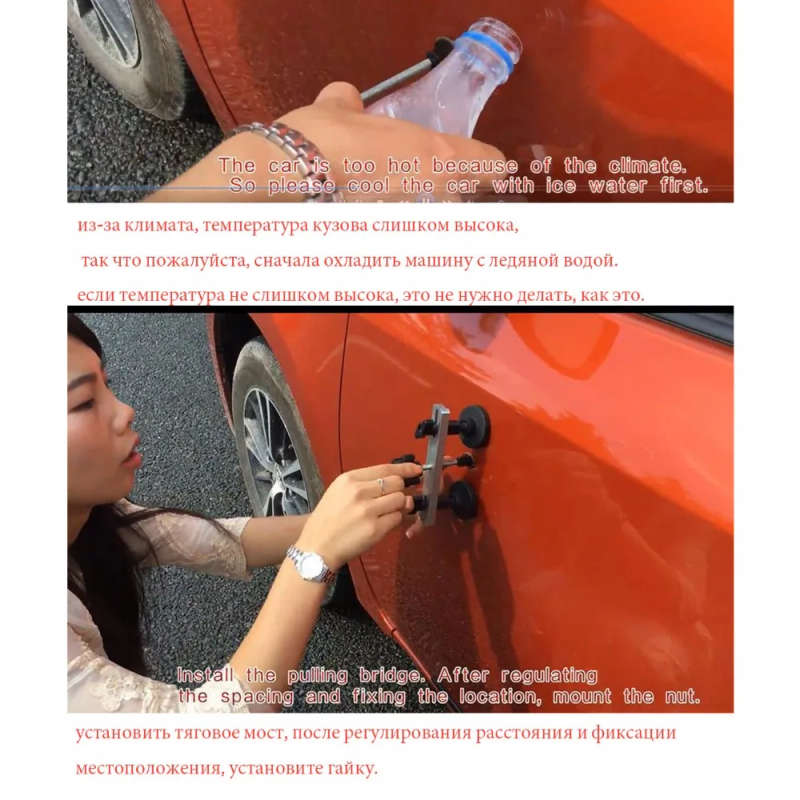 The car is too hot because of the climate.
So please cool the car with ice water first.

из-за климата, температура кузова слишком высока,
так что пожалуйста, сначала охладить машину с ледяной водой.
если температура не слишком высока, это не нужно делать, как это.

Install the pulling bridge. After regulating the spacing and fixing the location, mount the nut.

установить тяговое мост, после регулирования расстояния и фиксации местоположения, установите гайку.