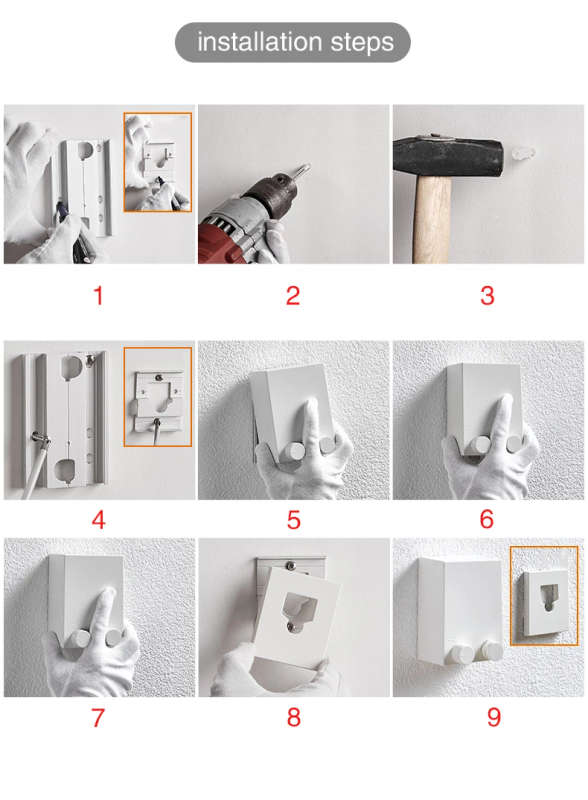 installation steps

1

2

3

4

5

6

7

8

9