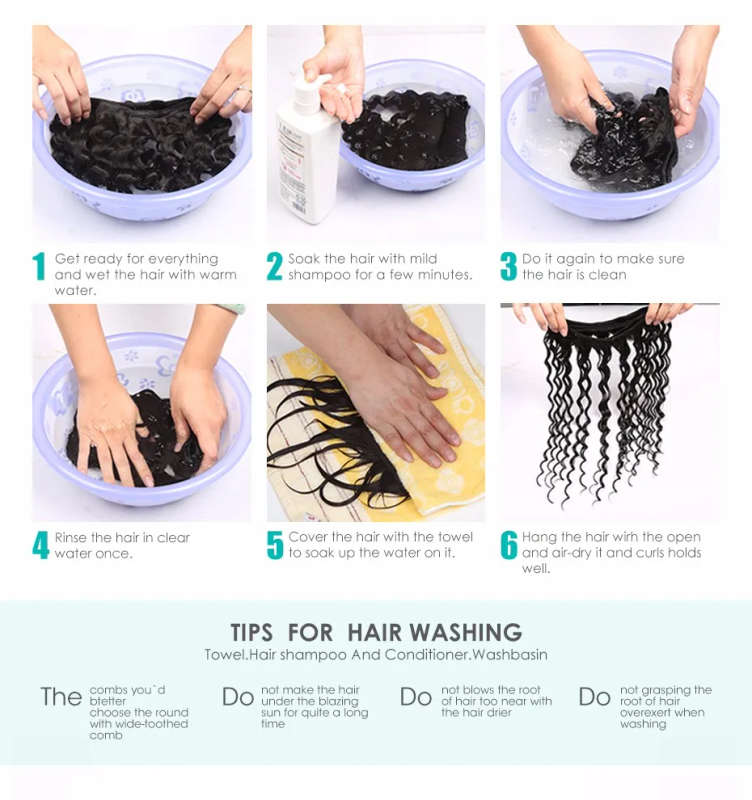 1 Get ready for everything and wet the hair with warm water.

2 Soak the hair with mild shampoo for a few minutes.

3 Do it again to make sure the hair is clean

4 Rinse the hair in clear water once.

5 Cover the hair with the towel to soak up the water on it.

6 Hang the hair wirh the open and air-dry it and curls holds well.

TIPS FOR HAIR WASHING

Towel.Hair shampoo And Conditioner.Washbasin

The combs you`d btetter choose the round with wide-toothed comb

Do not make the hair under the blazing sun for quite a long time

Do not blows the root of hair too near with the hair drier

Do not grasping the root of hair overexert when washing