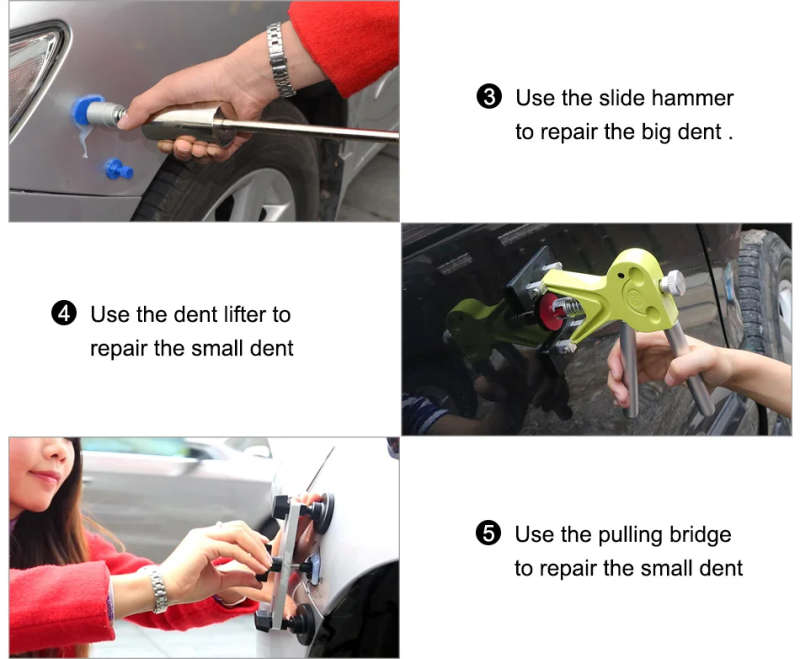 ❸ Use the slide hammer to repair the big dent .

❹ Use the dent lifter to repair the small dent

❺ Use the pulling bridge to repair the small dent