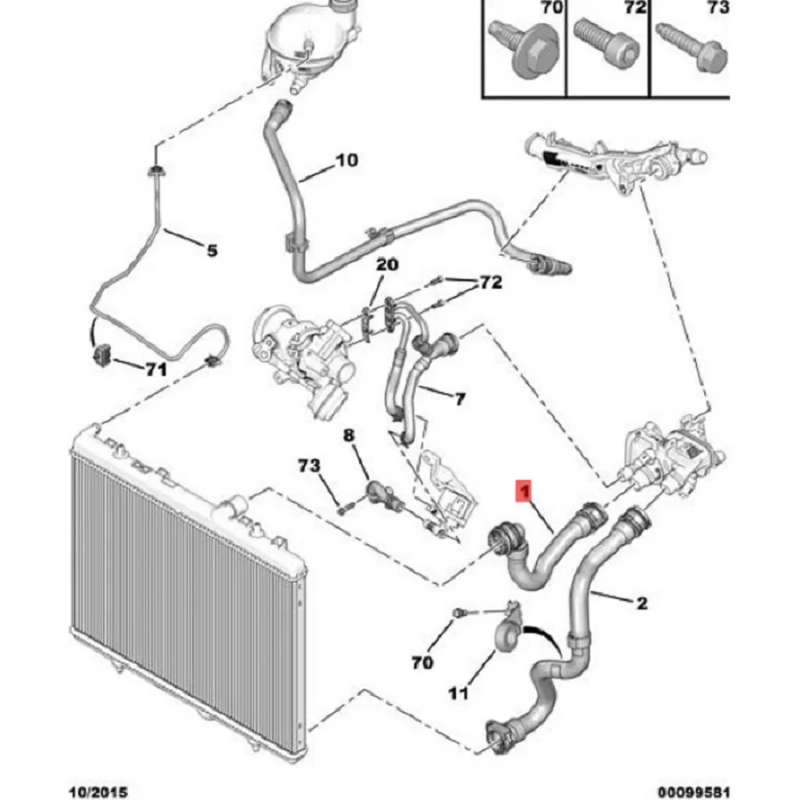 70
72
73
10
5
20
72
71
7
8
73
1
2
70
11
10/2015
00099581