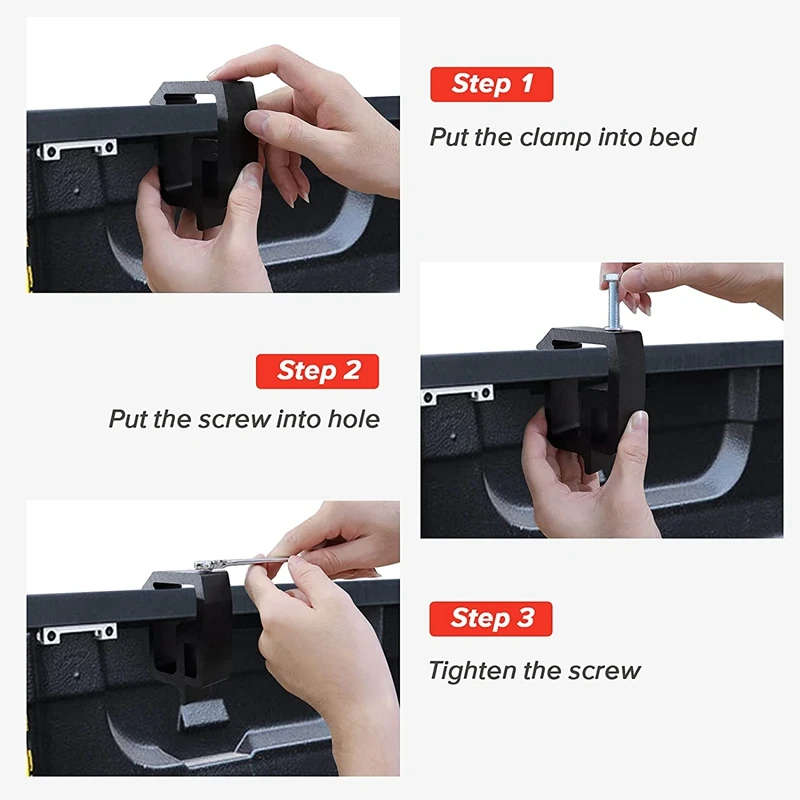 Step 1

Put the clamp into bed

Step 2

Put the screw into hole

Step 3

Tighten the screw