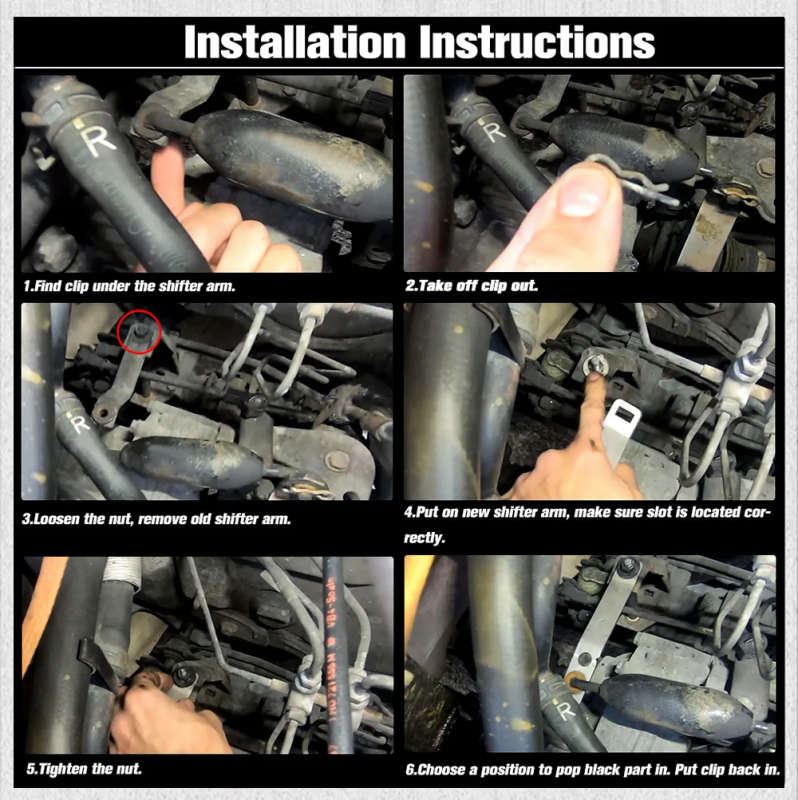 Installation Instructions

R

1.Find clip under the shifter arm.

R

2.Take off clip out.

R

3.Loosen the nut, remove old shifter arm.

4.Put on new shifter arm, make sure slot is located correctly.

5.Tighten the nut.

R

6.Choose a position to pop black part in. Put clip back in.