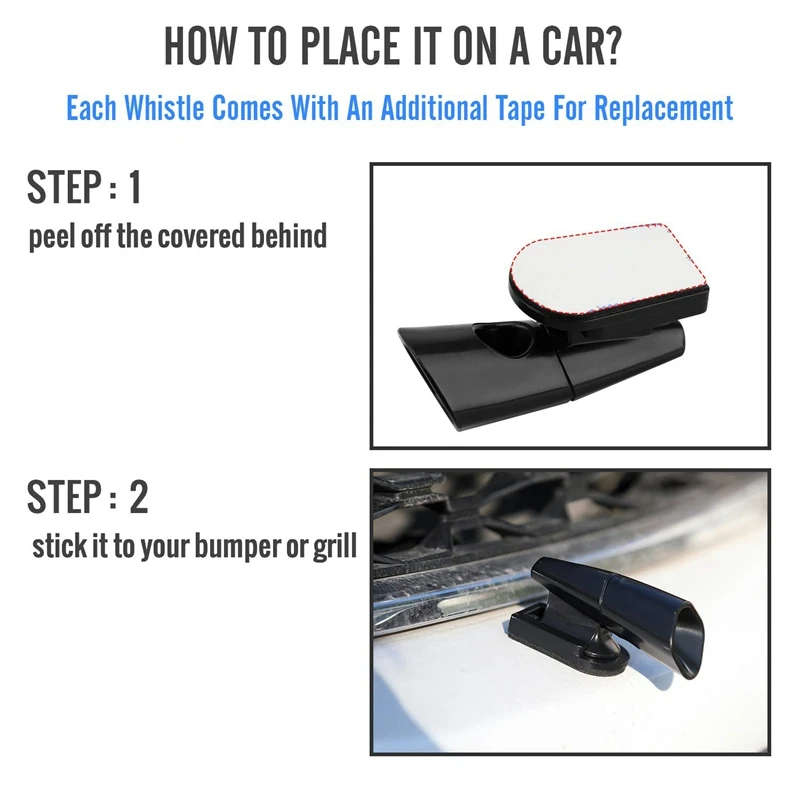 HOW TO PLACE IT ON A CAR?

Each Whistle Comes With An Additional Tape For Replacement

STEP : 1

peel off the covered behind

STEP : 2

stick it to your bumper or grill