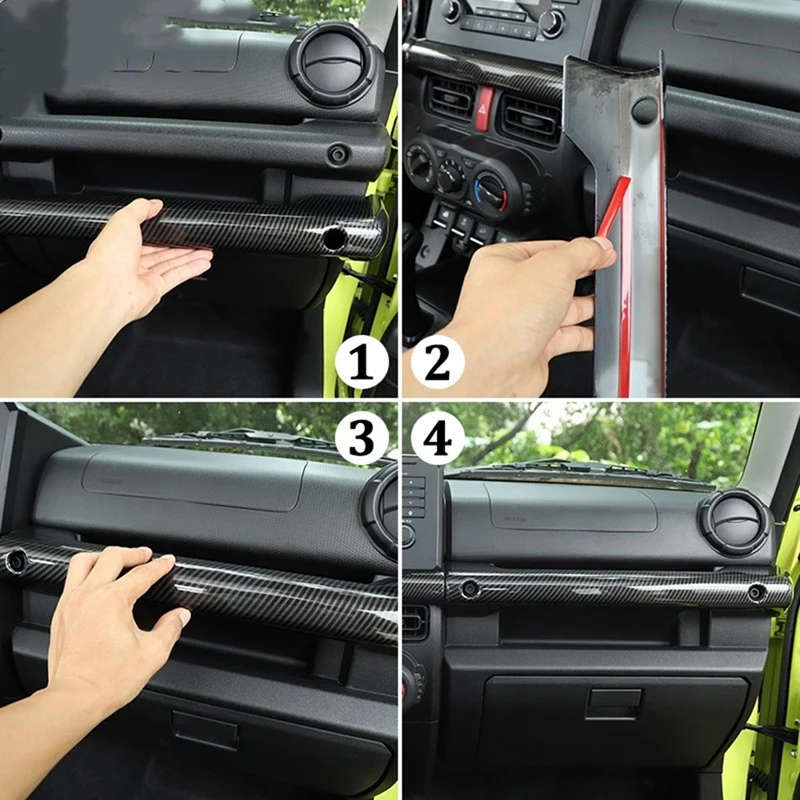 1
2
3
4