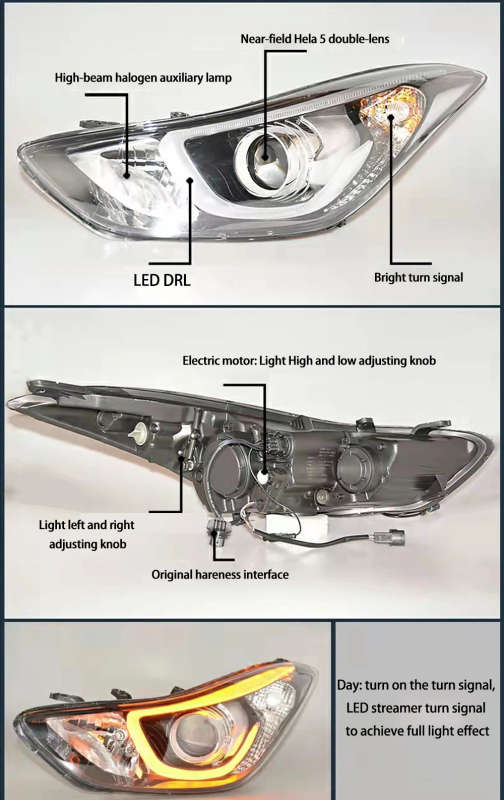 Near-field Hela 5 double-lens

High-beam halogen auxiliary lamp

LED DRL

Bright turn signal

Electric motor: Light High and low adjusting knob

Light left and right adjusting knob

Original hareness interface

Day: turn on the turn signal, LED streamer turn signal to achieve full light effect