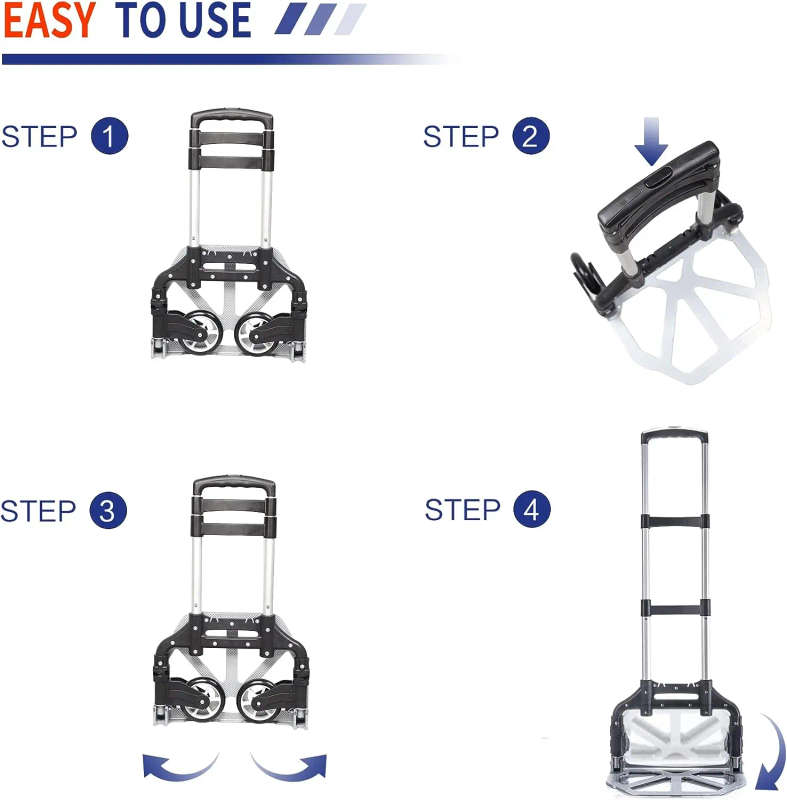 EASY TO USE

STEP 1

STEP 2

STEP 3

STEP 4