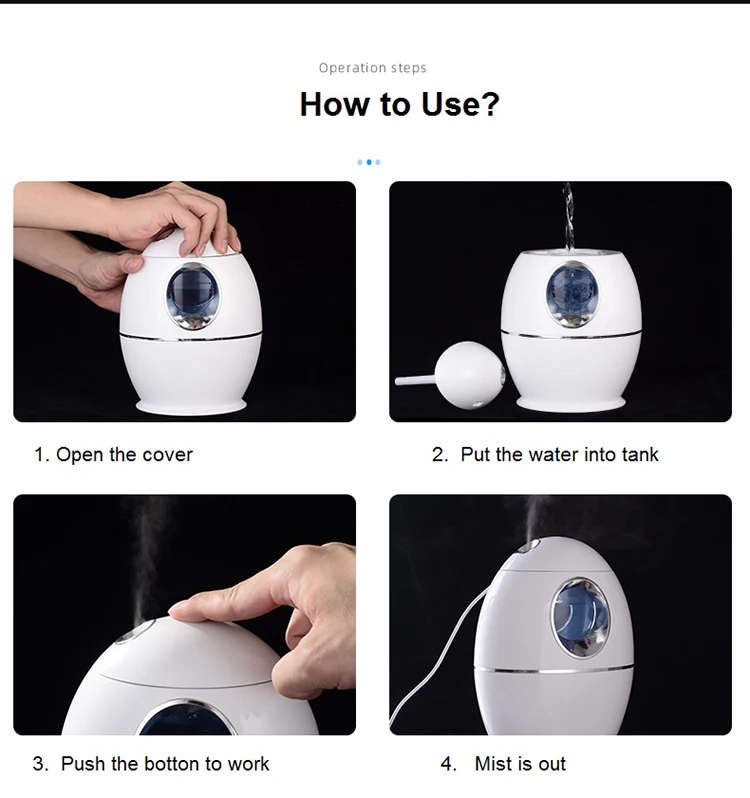 Operation steps

How to Use?

1. Open the cover

2. Put the water into tank

3. Push the botton to work

4. Mist is out