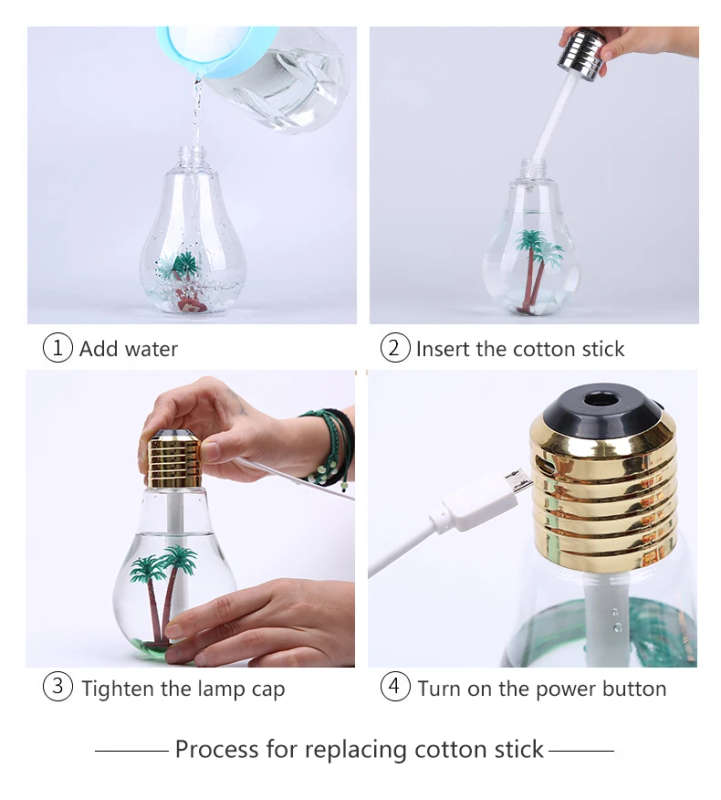 ① Add water

② Insert the cotton stick

③ Tighten the lamp cap

④ Turn on the power button

Process for replacing cotton stick