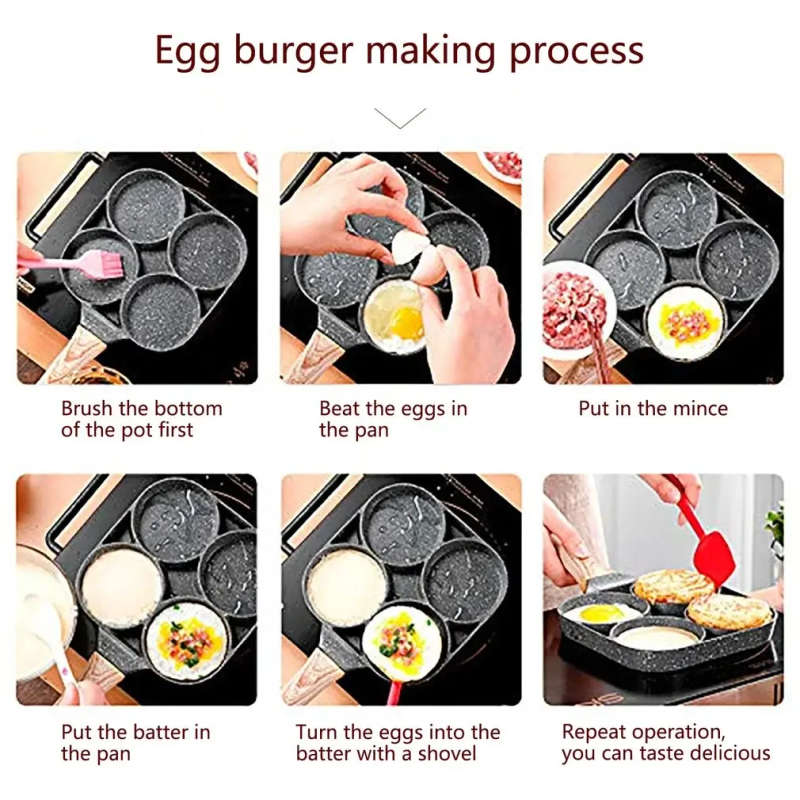 Egg burger making process

Brush the bottom of the pot first

Beat the eggs in the pan

Put in the mince

Put the batter in the pan

Turn the eggs into the batter with a shovel

Repeat operation, you can taste delicious