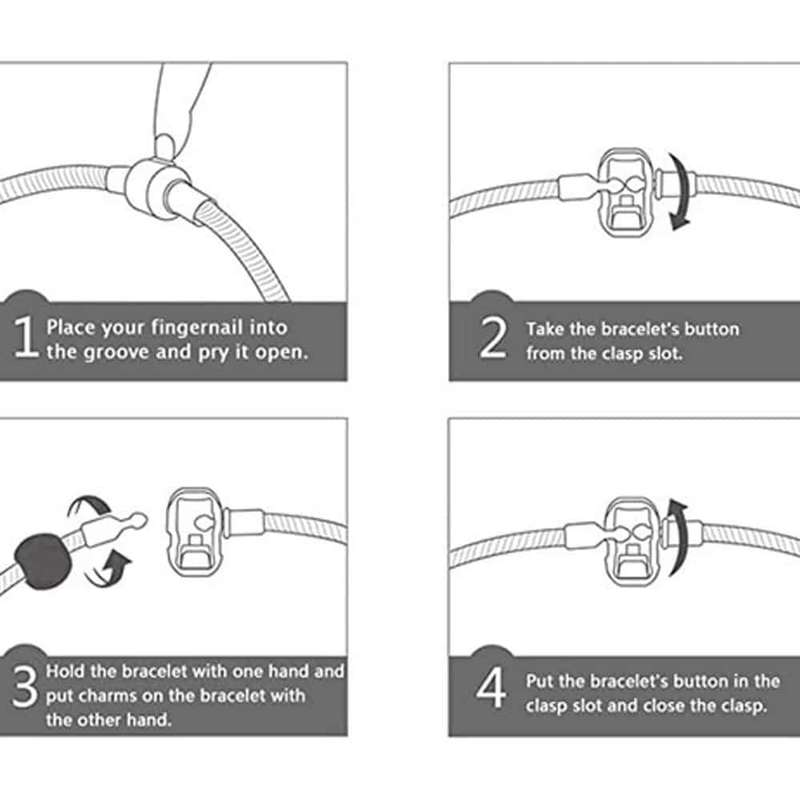 1 Place your fingernail into the groove and pry it open.

2 Take the bracelet's button from the clasp slot.

3 Hold the bracelet with one hand and put charms on the bracelet with the other hand.

4 Put the bracelet's button in the clasp slot and close the clasp.