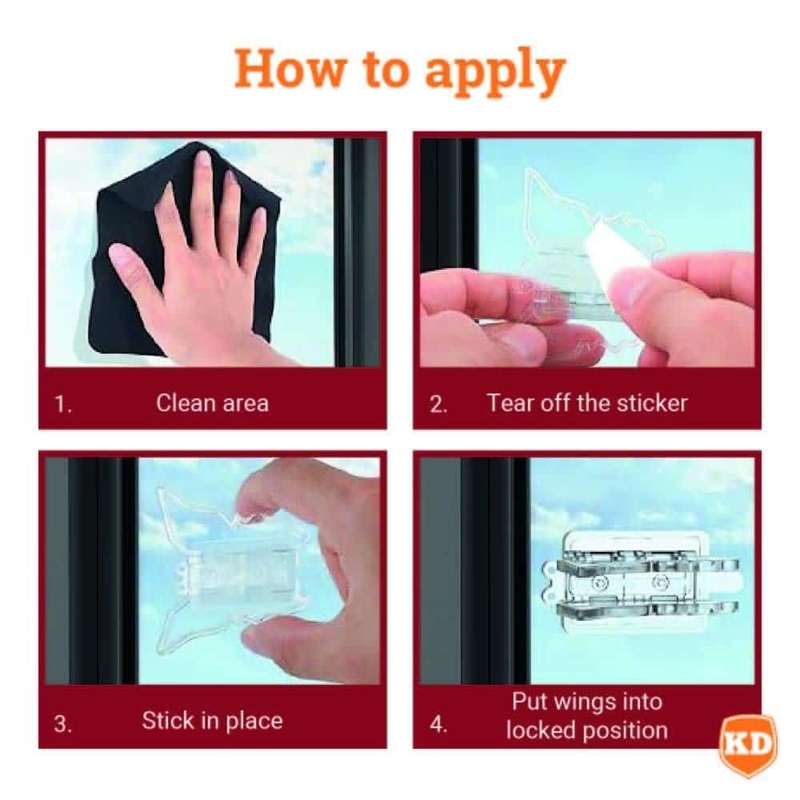 How to apply

1. Clean area

2. Tear off the sticker

3. Stick in place

4. Put wings into locked position

KD