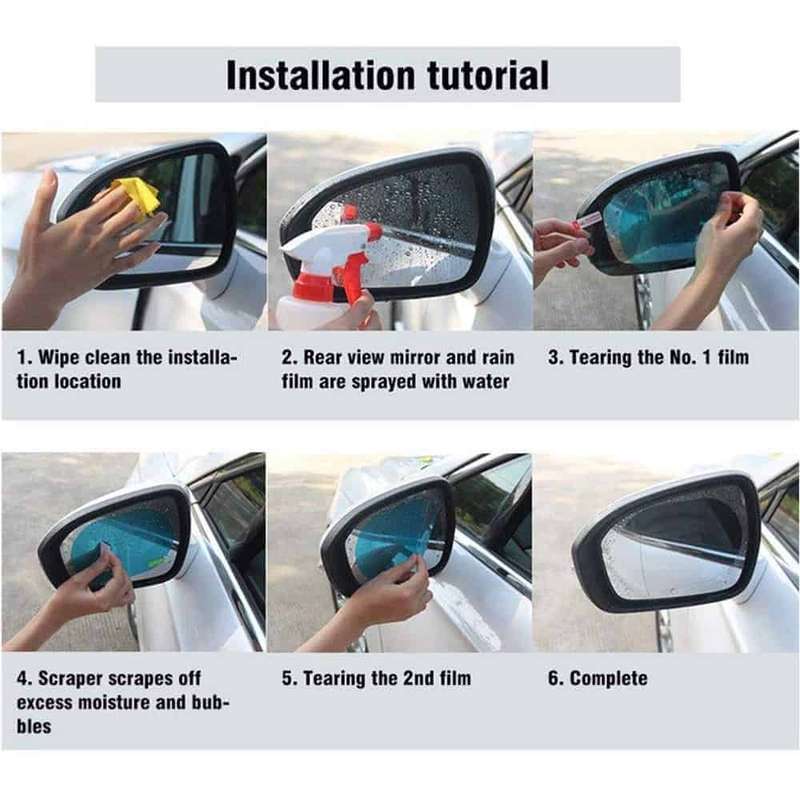 Installation tutorial

1. Wipe clean the installation location

2. Rear view mirror and rain film are sprayed with water

3. Tearing the No. 1 film

4. Scraper scrapes off excess moisture and bubbles

5. Tearing the 2nd film

6. Complete