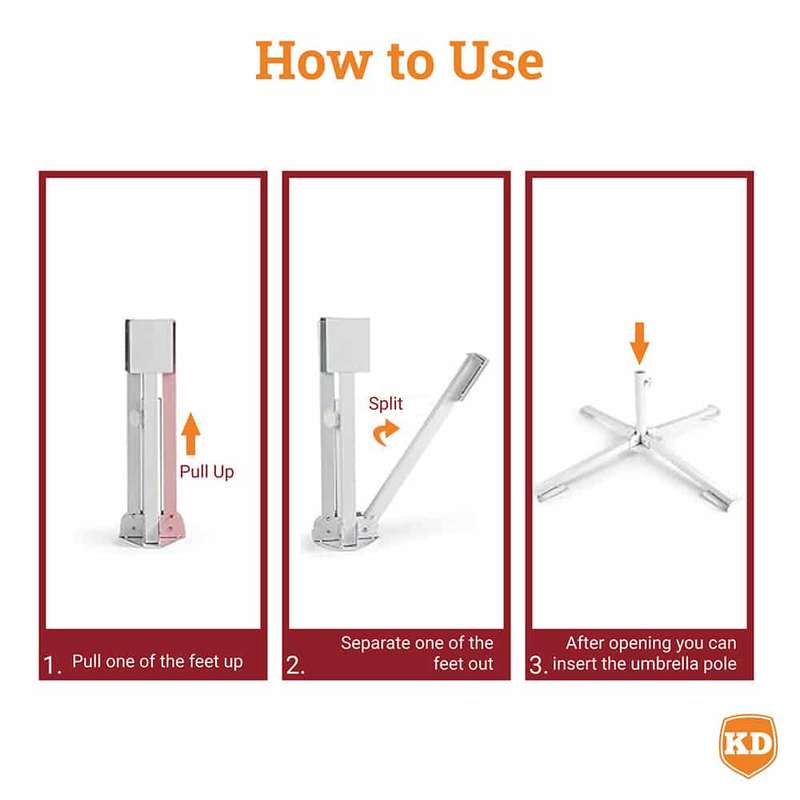 How to Use

Pull Up

1. Pull one of the feet up

Split

2. Separate one of the feet out

3. After opening you can insert the umbrella pole

KD