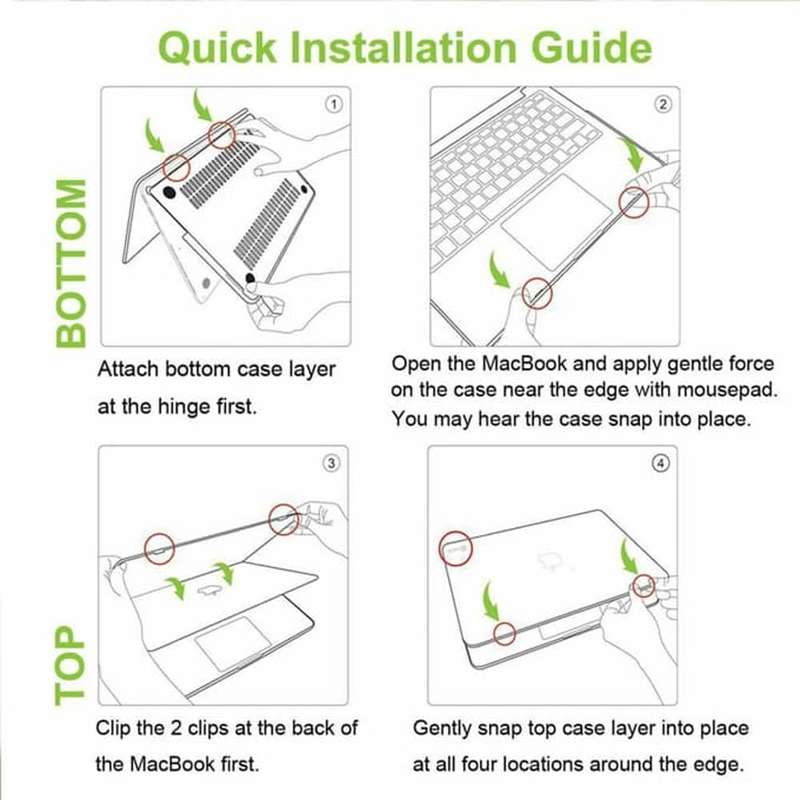 Quick Installation Guide

BOTTOM

①

Attach bottom case layer at the hinge first.

②

Open the MacBook and apply gentle force on the case near the edge with mousepad. You may hear the case snap into place.

TOP

③

Clip the 2 clips at the back of the MacBook first.

④

Gently snap top case layer into place at all four locations around the edge.