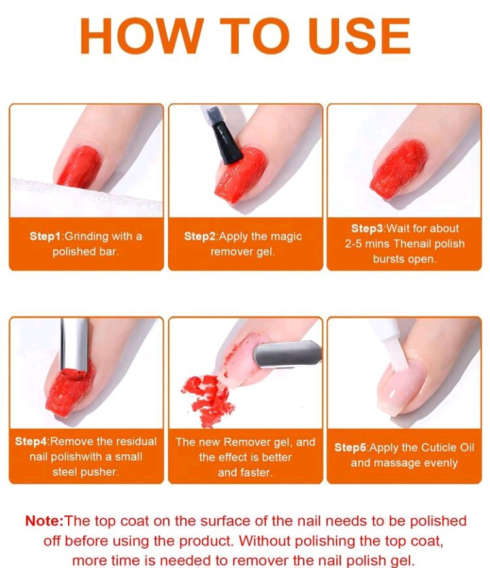 HOW TO USE

Step1:Grinding with a polished bar.

Step2:Apply the magic remover gel.

Step3:Wait for about 2-5 mins Thenail polish bursts open.

Step4:Remove the residual nail polishwith a small steel pusher.

The new Remover gel, and the effect is better and faster.

Step5:Apply the Cuticle Oil and massage evenly

Note:The top coat on the surface of the nail needs to be polished off before using the product. Without polishing the top coat, more time is needed to remover the nail polish gel.