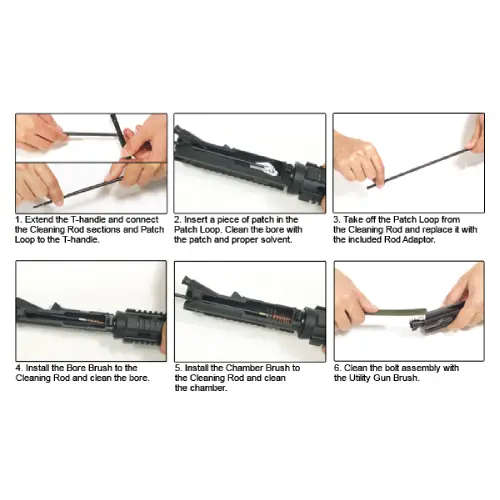 1. Extend the T-handle and connect the Cleaning Rod sections and Patch Loop to the T-handle.

2. Insert a piece of patch in the Patch Loop. Clean the bore with the patch and proper solvent.

3. Take off the Patch Loop from the Cleaning Rod and replace it with the included Rod Adaptor.

4. Install the Bore Brush to the Cleaning Rod and clean the bore.

5. Install the Chamber Brush to the Cleaning Rod and clean the chamber.

6. Clean the bolt assembly with the Utility Gun Brush.